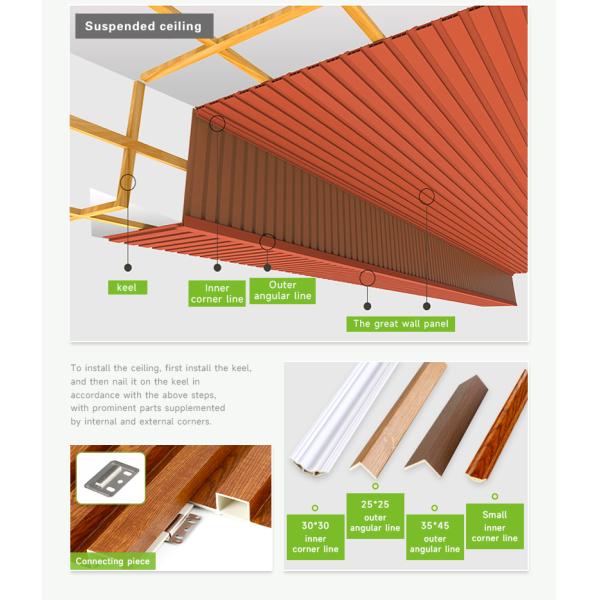 Suspended ceiling

keel

Inner corner line

Outer angular line

The great wall panel

To install the ceiling, first install the keel, and then nail it on the keel in accordance with the above steps, with prominent parts supplemented by internal and external corners.

Connecting piece

30*30 inner corner line

25*25 outer angular line

35*45 outer angular line

Small inner corner line