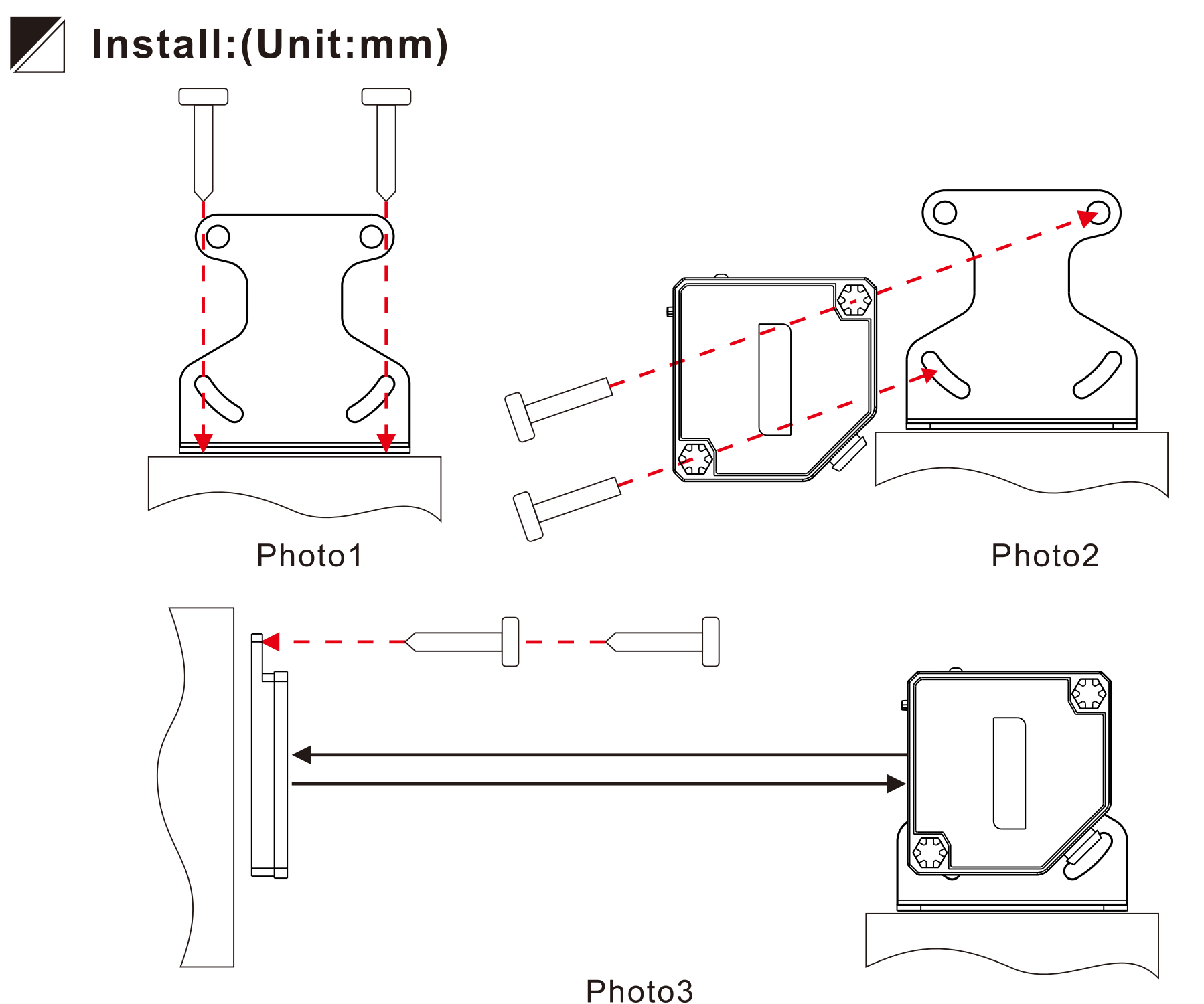 Install:(Unit:mm)

Photo1

Photo2

Photo3