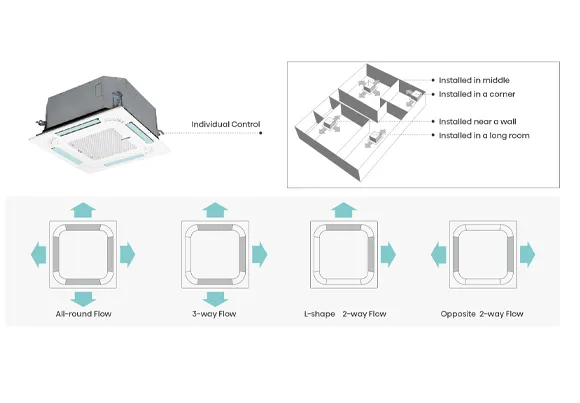 Individual Control

Installed in middle
Installed in a corner
Installed near a wall
Installed in a long room

All-round Flow
3-way Flow
L-shape 2-way Flow
Opposite 2-way Flow