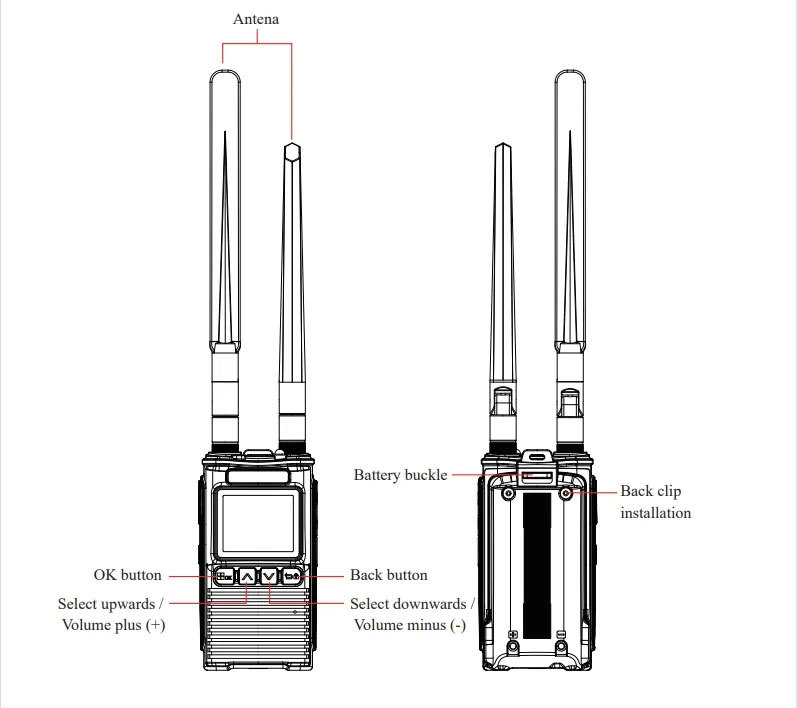 Antena

Battery buckle

Back clip installation

OK button

Back button

Select upwards / Volume plus (+)

Select downwards / Volume minus (-)