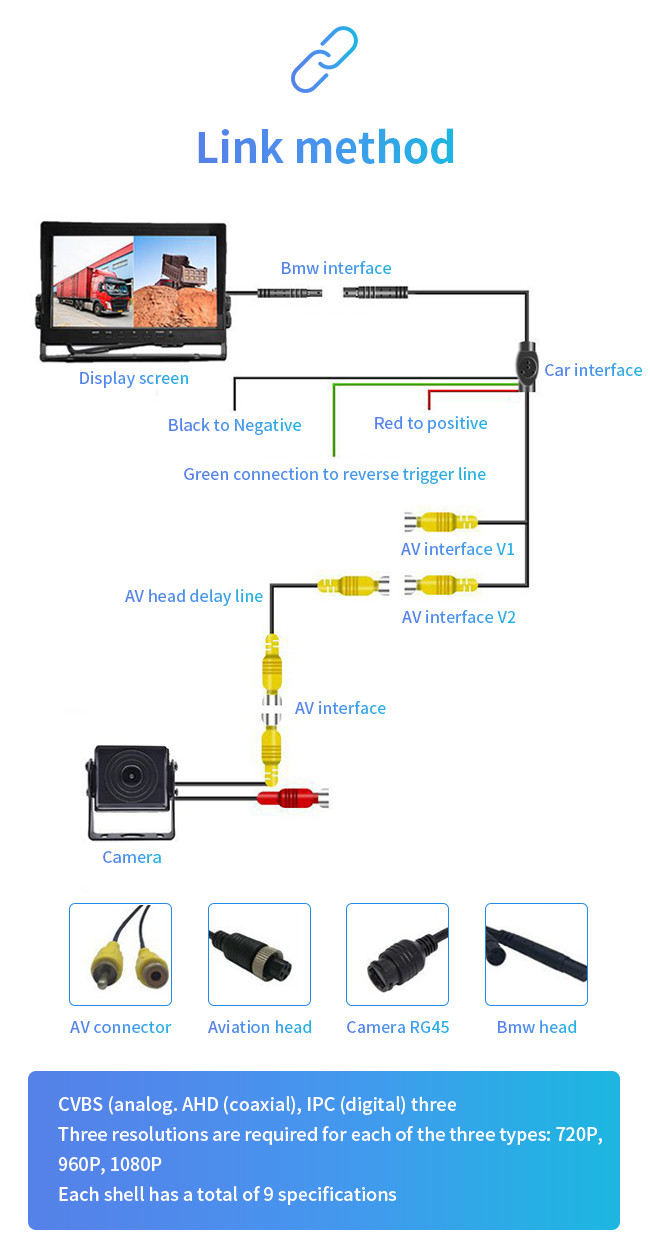 Link method

Bmw interface

Display screen

Car interface

Black to Negative

Red to positive

Green connection to reverse trigger line

AV interface V1

AV head delay line

AV interface V2

AV interface

Camera

AV connector

Aviation head

Camera RG45

Bmw head

CVBS (analog. AHD (coaxial), IPC (digital) three
Three resolutions are required for each of the three types: 720P, 960P, 1080P
Each shell has a total of 9 specifications