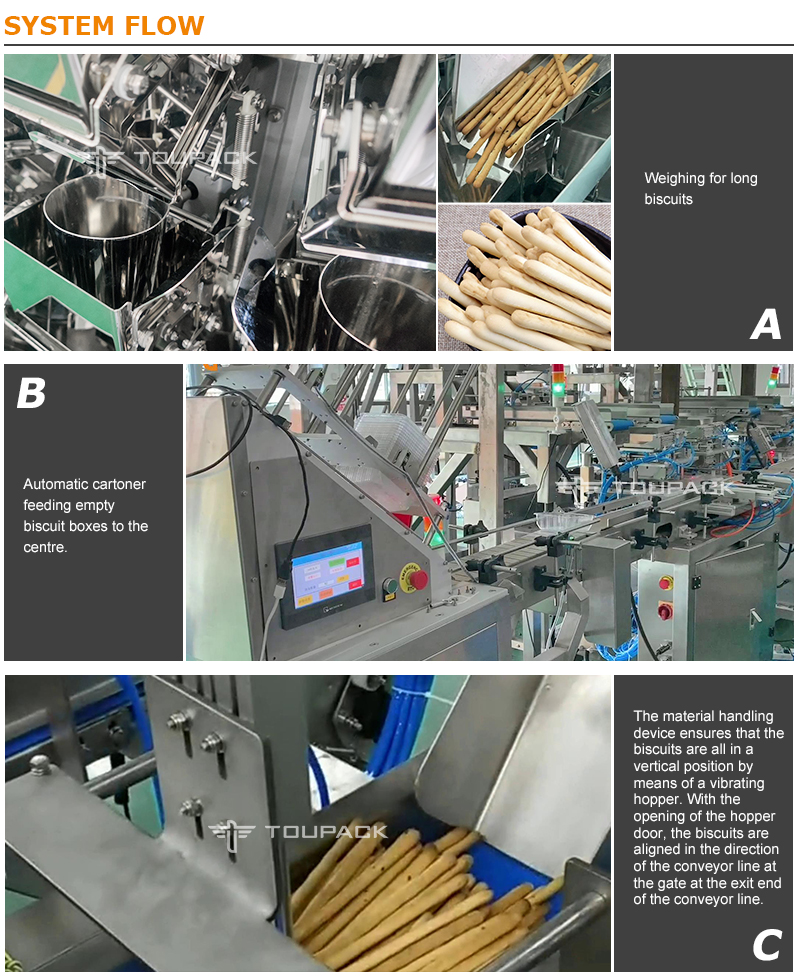 SYSTEM FLOW

TOUPACK

Weighing for long biscuits

A

B

Automatic cartoner feeding empty biscuit boxes to the centre.

TOUPACK

TOUPACK

The material handling device ensures that the biscuits are all in a vertical position by means of a vibrating hopper. With the opening of the hopper door, the biscuits are aligned in the direction of the conveyor line at the gate at the exit end of the conveyor line.

C