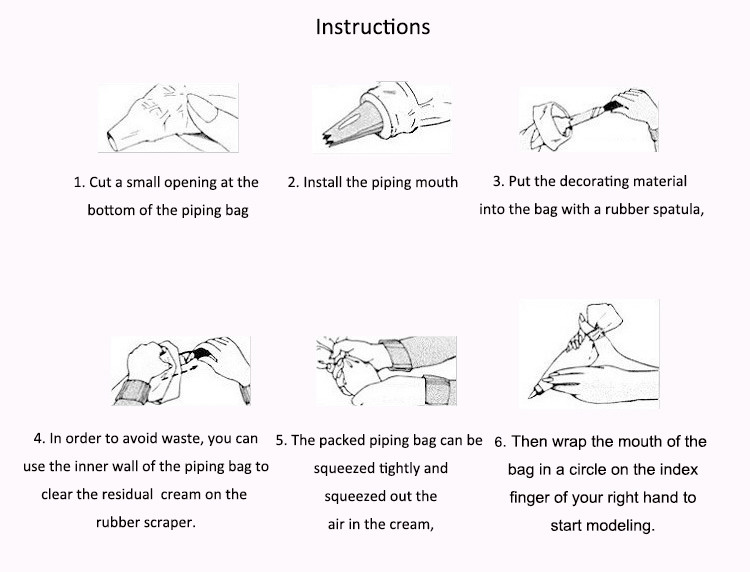 Instructions

1. Cut a small opening at the bottom of the piping bag

2. Install the piping mouth

3. Put the decorating material into the bag with a rubber spatula,

4. In order to avoid waste, you can use the inner wall of the piping bag to clear the residual cream on the rubber scraper.

5. The packed piping bag can be squeezed tightly and squeezed out the air in the cream,

6. Then wrap the mouth of the bag in a circle on the index finger of your right hand to start modeling.