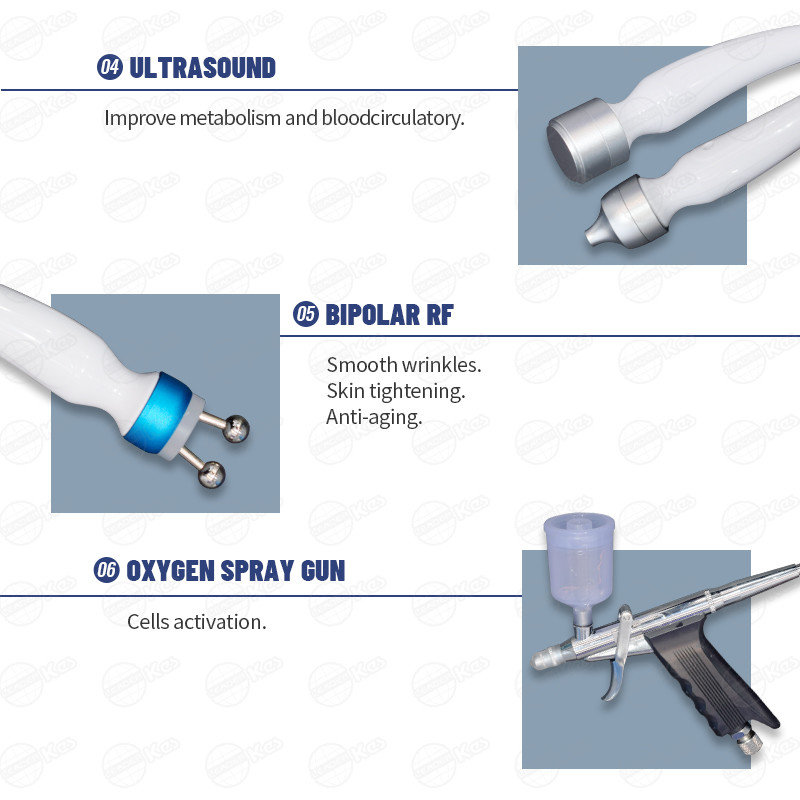 04 ULTRASOUND

Improve metabolism and bloodcirculatory.

05 BIPOLAR RF

Smooth wrinkles.
Skin tightening.
Anti-aging.

06 OXYGEN SPRAY GUN

Cells activation.