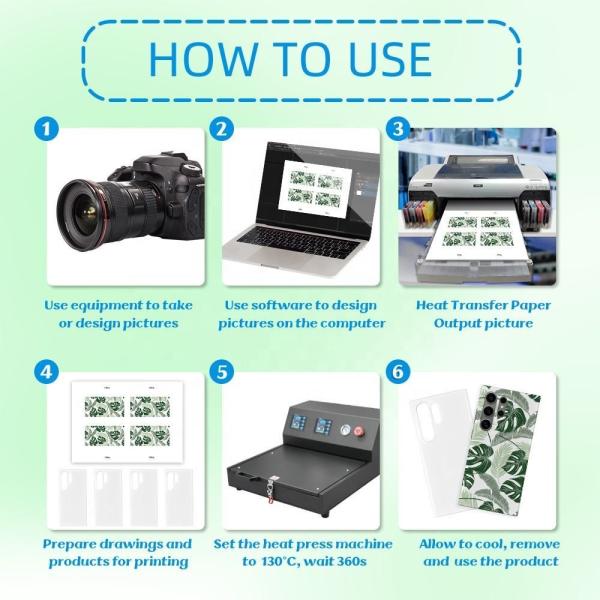 HOW TO USE

1

Use equipment to take or design pictures

2

Use software to design pictures on the computer

3

Heat Transfer Paper Output picture

4

Prepare drawings and products for printing

5

Set the heat press machine to 130°C, wait 360s

6

Allow to cool, remove and use the product