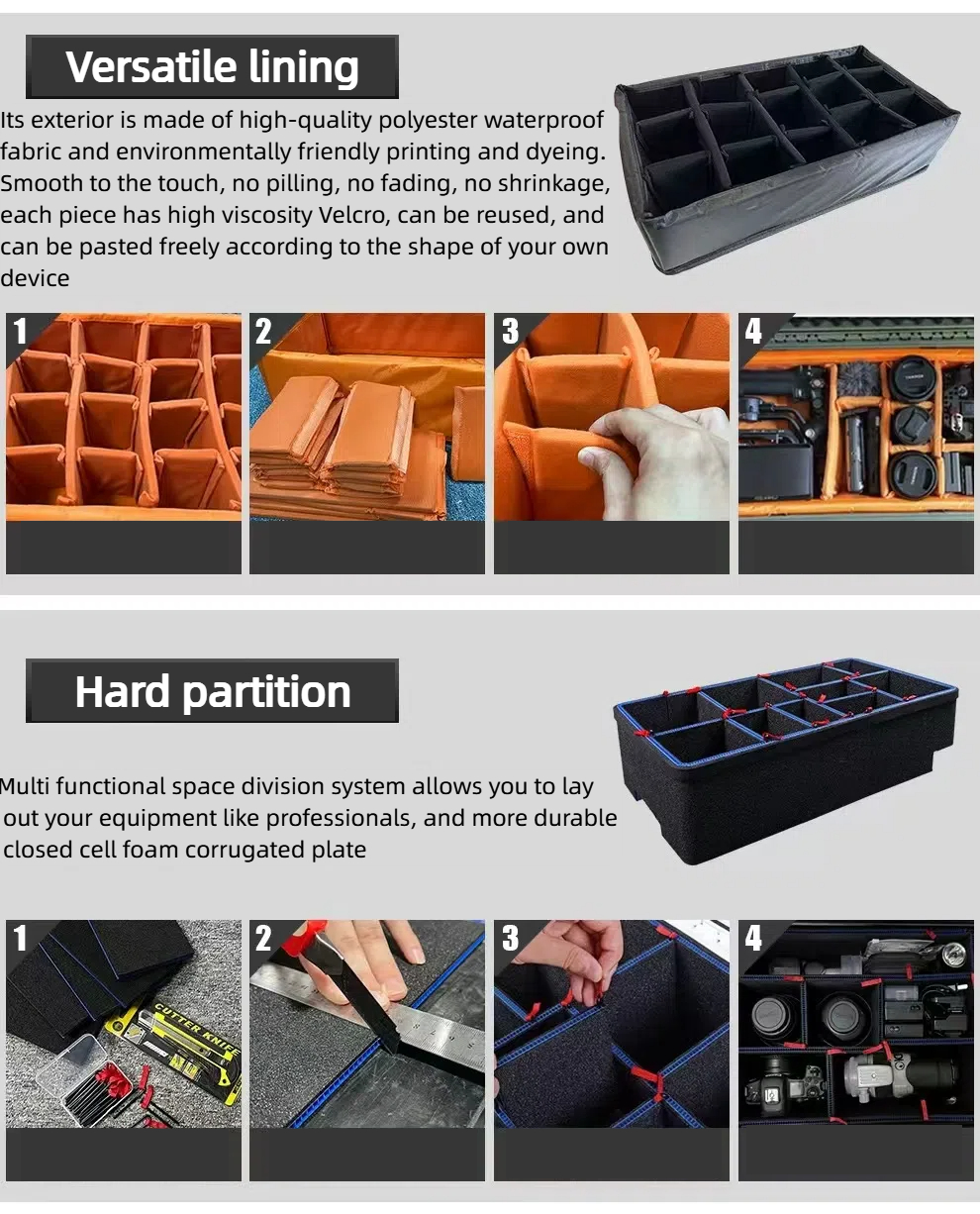 Versatile lining

Its exterior is made of high-quality polyester waterproof fabric and environmentally friendly printing and dyeing. Smooth to the touch, no pilling, no fading, no shrinkage, each piece has high viscosity Velcro, can be reused, and can be pasted freely according to the shape of your own device

1

2

3

4

Hard partition

Multi functional space division system allows you to lay out your equipment like professionals, and more durable closed cell foam corrugated plate

1

CUTTER KNIFE

2

3

4