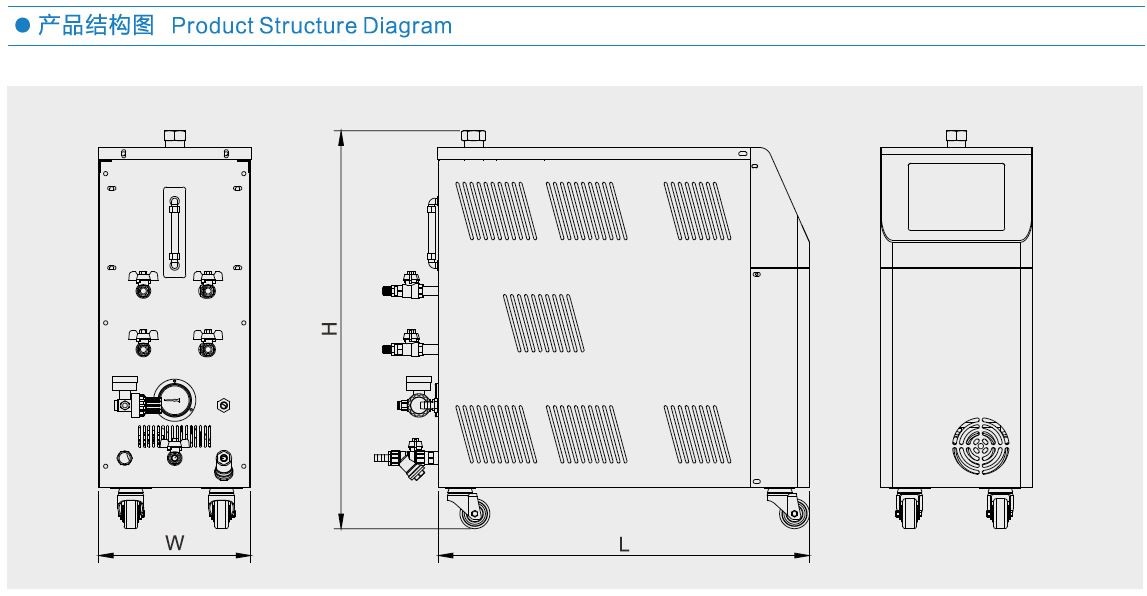 ● 产品结构图 Product Structure Diagram

H

W

L