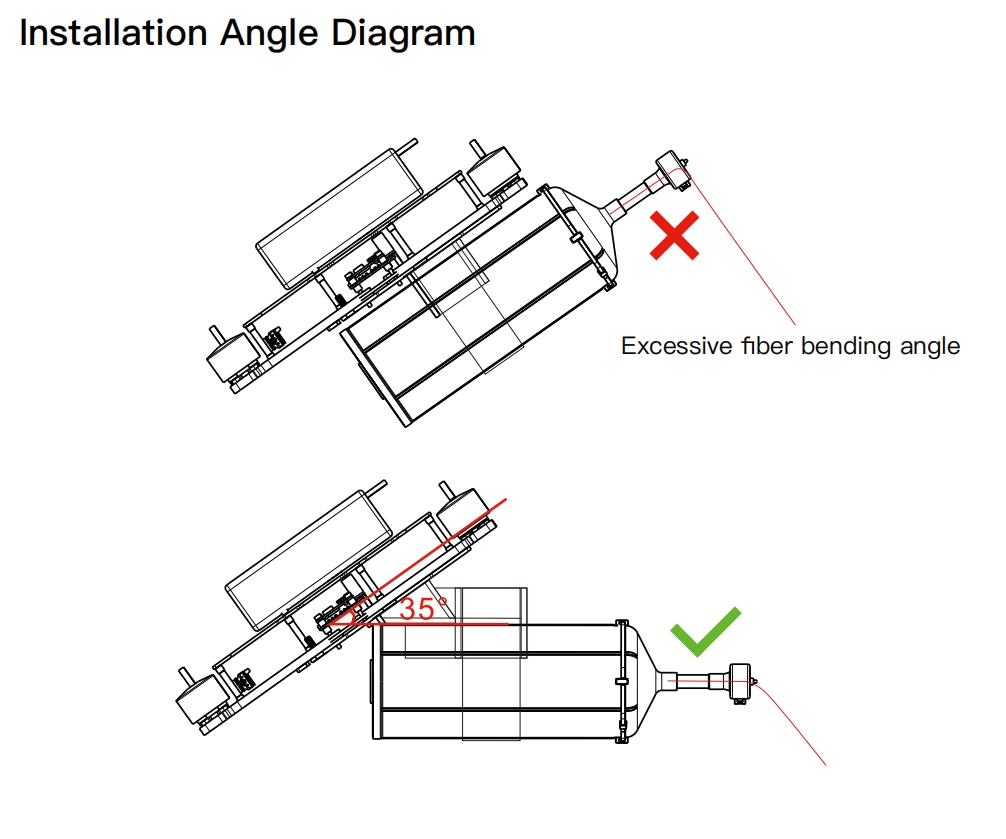 Installation Angle Diagram

Excessive fiber bending angle

35°