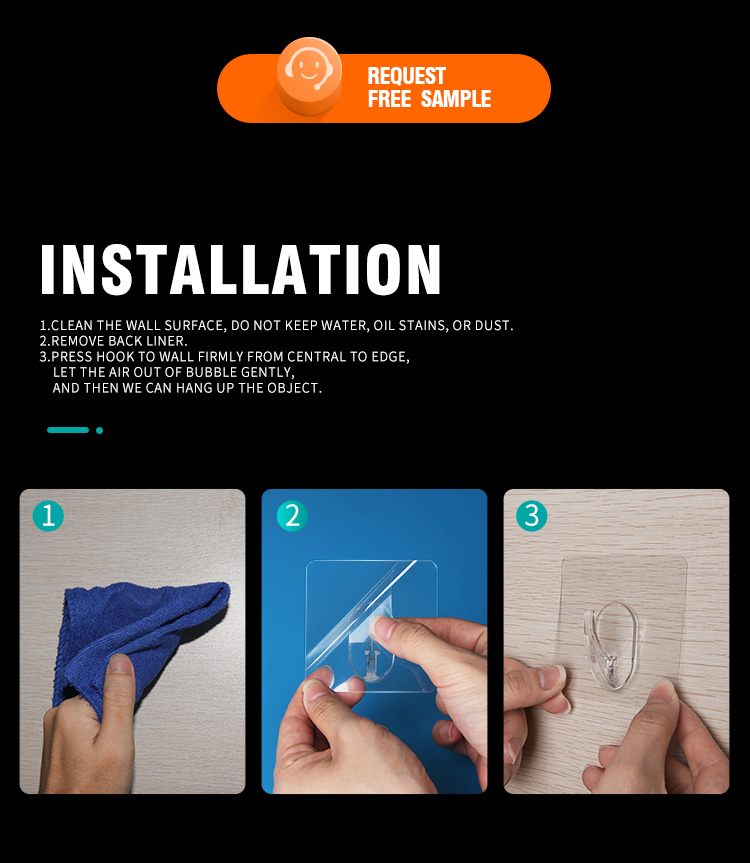 REQUEST FREE SAMPLE

INSTALLATION

1.CLEAN THE WALL SURFACE, DO NOT KEEP WATER, OIL STAINS, OR DUST.
2.REMOVE BACK LINER.
3.PRESS HOOK TO WALL FIRMLY FROM CENTRAL TO EDGE, LET THE AIR OUT OF BUBBLE GENTLY, AND THEN WE CAN HANG UP THE OBJECT.

1

2

3