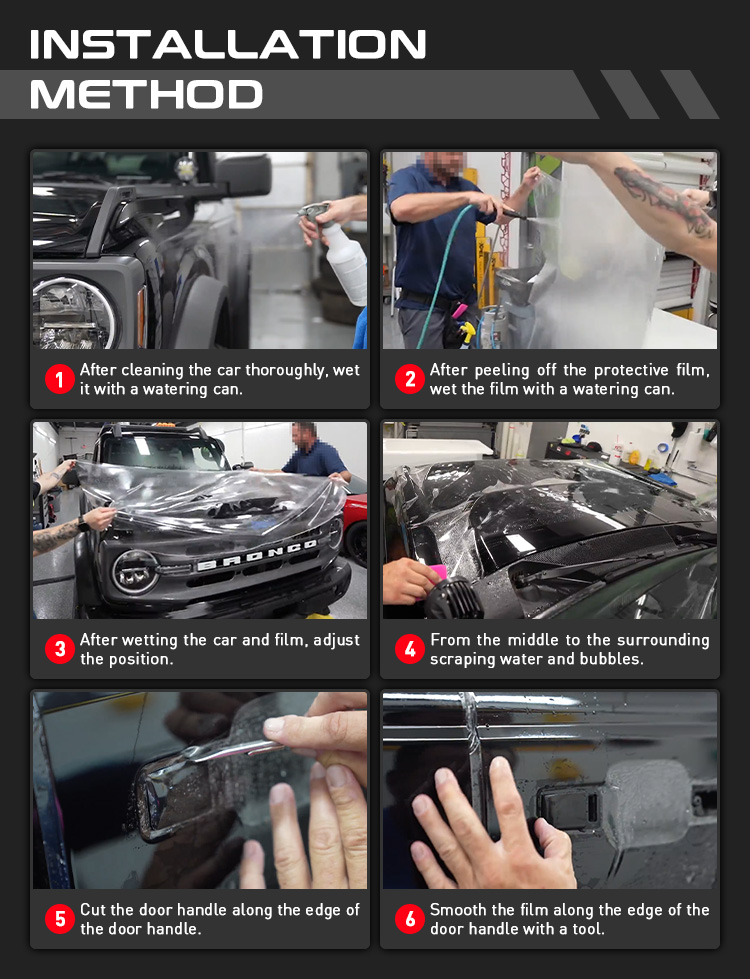 INSTALLATION
METHOD

1 After cleaning the car thoroughly, wet it with a watering can.

2 After peeling off the protective film, wet the film with a watering can.

BRONCO

3 After wetting the car and film, adjust the position.

4 From the middle to the surrounding scraping water and bubbles.

5 Cut the door handle along the edge of the door handle.

6 Smooth the film along the edge of the door handle with a tool.