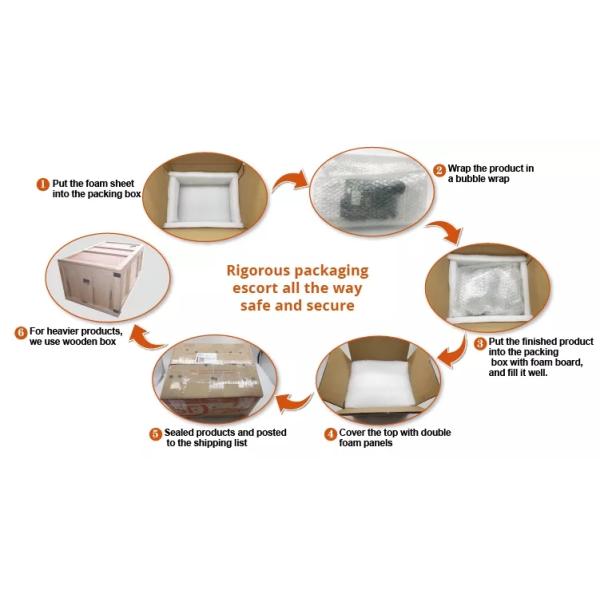 1 Put the foam sheet into the packing box

2 Wrap the product in a bubble wrap

Rigorous packaging escort all the way safe and secure

3 Put the finished product into the packing box with foam board, and fill it well.

4 Cover the top with double foam panels

5 Sealed products and posted to the shipping list

6 For heavier products, we use wooden box