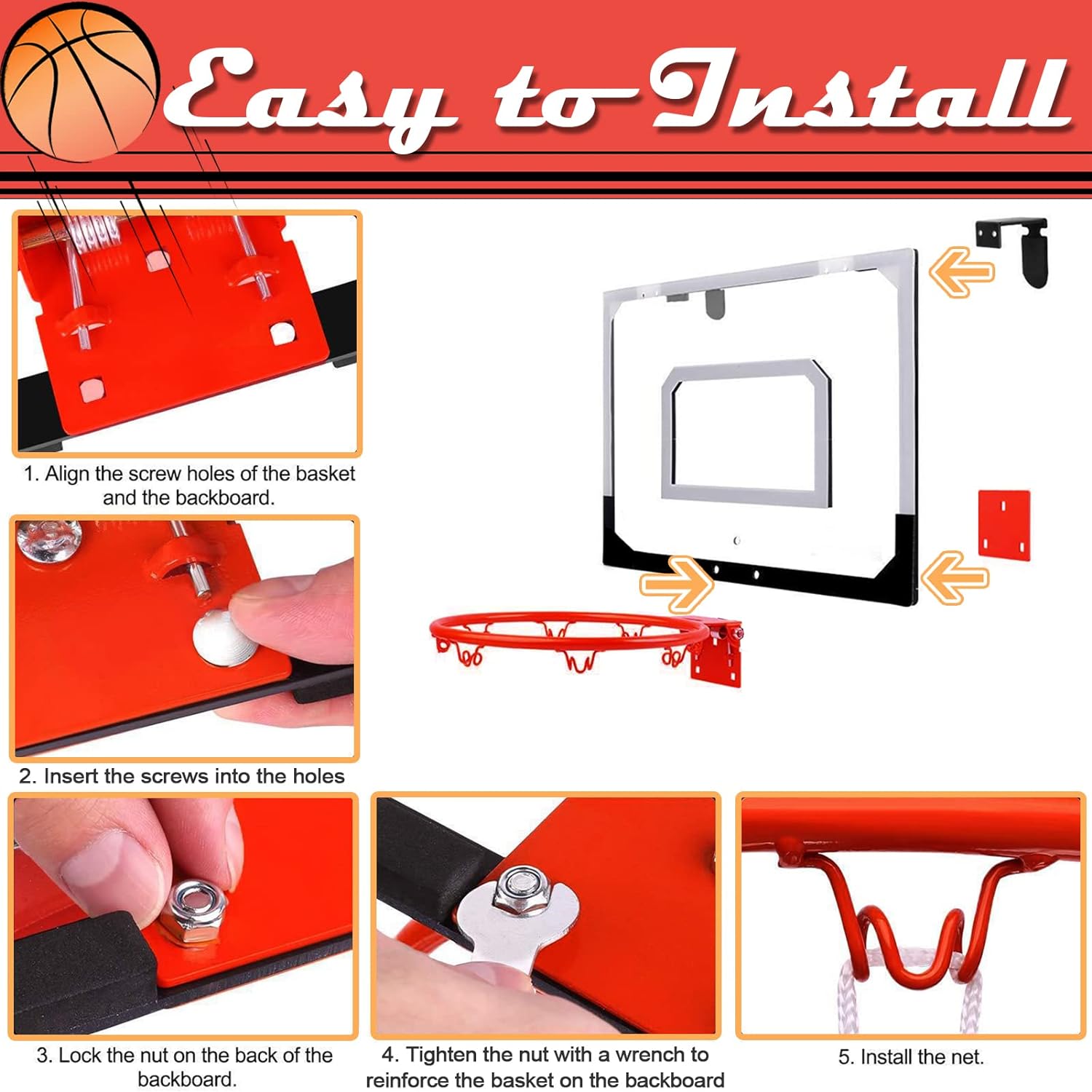 Easy to Install

1. Align the screw holes of the basket and the backboard.

2. Insert the screws into the holes

3. Lock the nut on the back of the backboard.

4. Tighten the nut with a wrench to reinforce the basket on the backboard

5. Install the net.