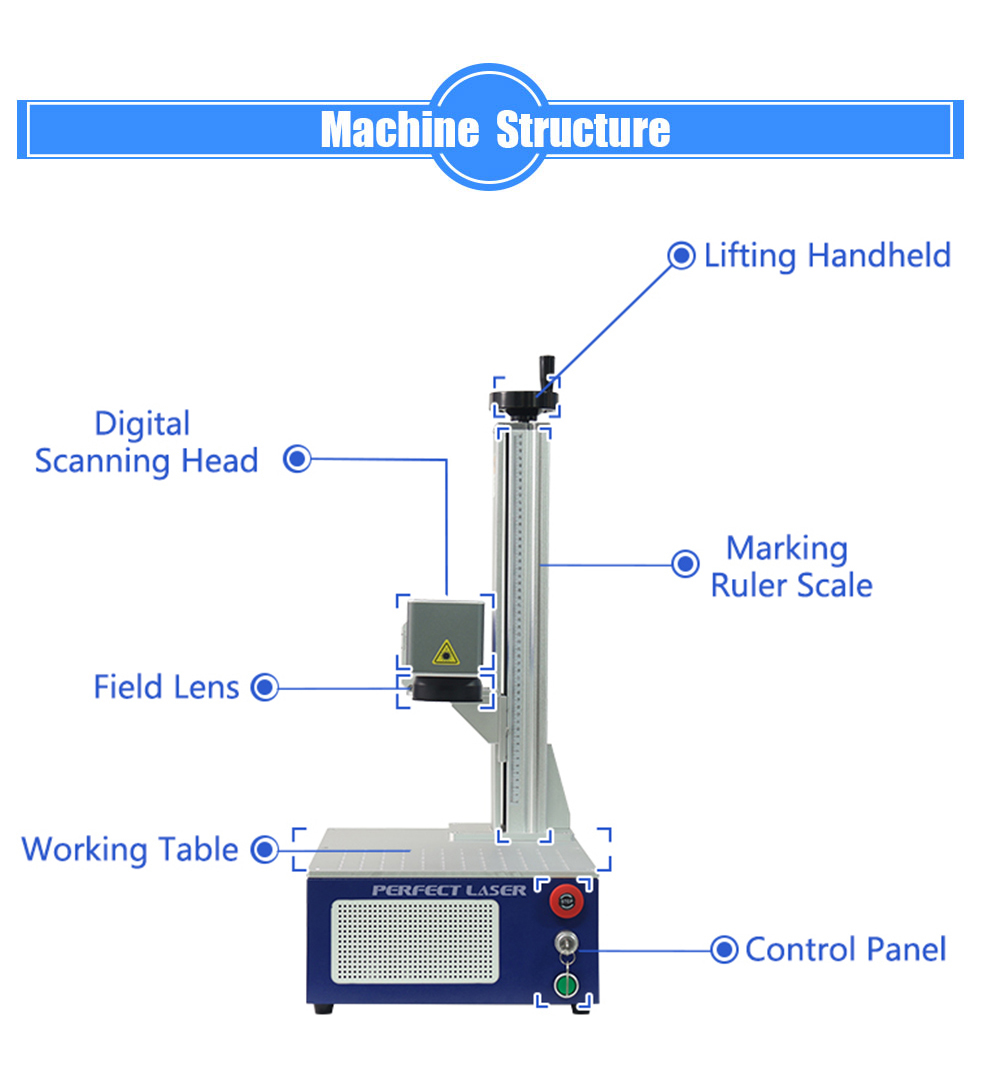 Machine Structure

Lifting Handheld

Digital Scanning Head

Marking Ruler Scale

Field Lens

Working Table

PERFECT LASER

Control Panel