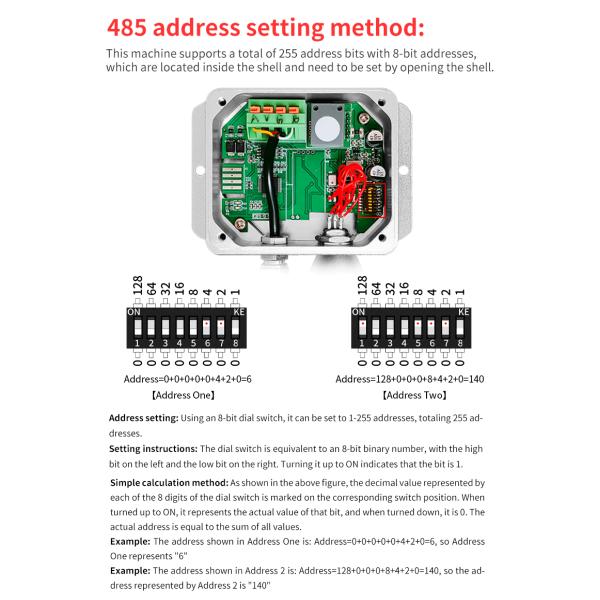 485 address setting method:

This machine supports a total of 255 address bits with 8-bit addresses, which are located inside the shell and need to be set by opening the shell.

128 64 32 16 8 4 2 1
ON KE
1 2 3 4 5 6 7 8
0 0 0 0 0 0 0 0
Address=0+0+0+0+0+4+2+0=6
【Address One】

128 64 32 16 8 4 2 1
ON KE
1 2 3 4 5 6 7 8
0 0 0 0 0 0 0 0
Address=128+0+0+0+8+4+2+0=140
【Address Two】

Address setting: Using an 8-bit dial switch, it can be set to 1-255 addresses, totaling 255 addresses.

Setting instructions: The dial switch is equivalent to an 8-bit binary number, with the high bit on the left and the low bit on the right. Turning it up to ON indicates that the bit is 1.

Simple calculation method: As shown in the above figure, the decimal value represented by each of the 8 digits of the dial switch is marked on the corresponding switch position. When turned up to ON, it represents the actual value of that bit, and when turned down, it is 0. The actual address is equal to the sum of all values.

Example: The address shown in Address One is: Address=0+0+0+0+0+4+2+0=6, so Address One represents "6"

Example: The address shown in Address 2 is: Address=128+0+0+0+8+4+2+0=140, so the address represented by Address 2 is "140"