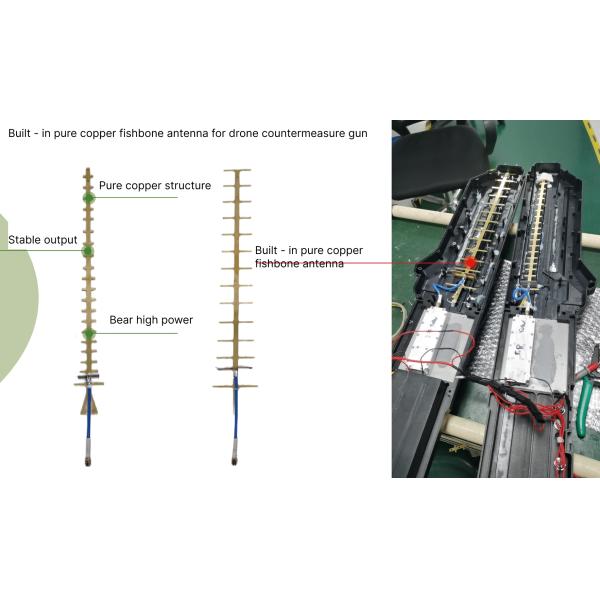 Built - in pure copper fishbone antenna for drone countermeasure gun

Pure copper structure

Stable output

Bear high power

Built - in pure copper fishbone antenna