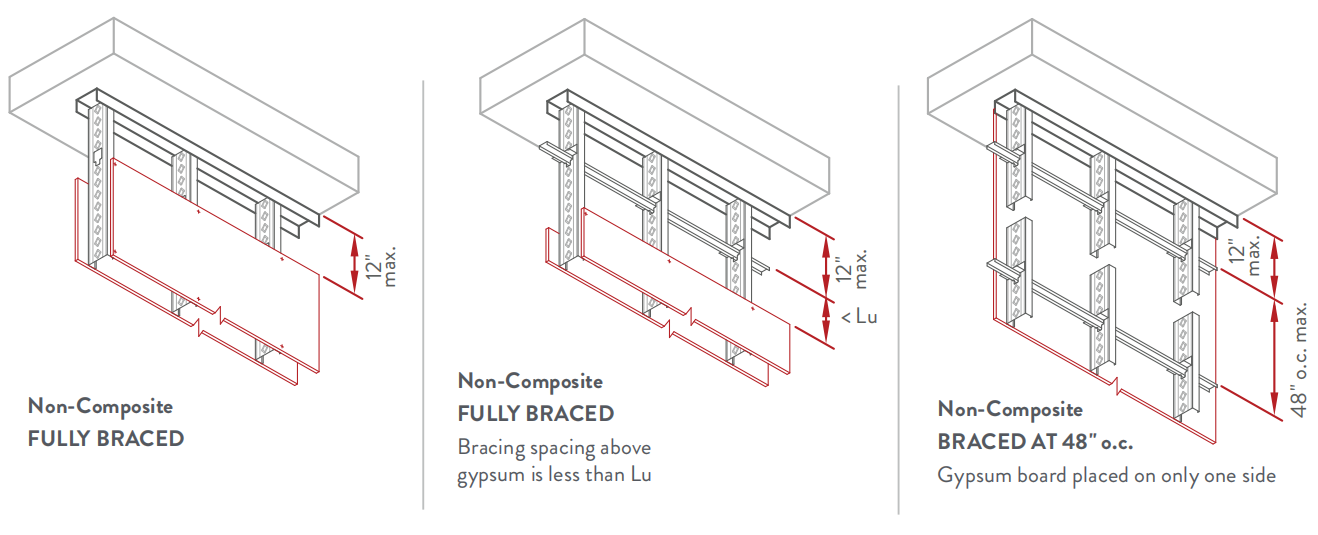 12" max.

Non-Composite
FULLY BRACED

12" max.
< Lu

Non-Composite
FULLY BRACED
Bracing spacing above gypsum is less than Lu

12" max.
48" o.c. max.

Non-Composite
BRACED AT 48" o.c.
Gypsum board placed on only one side