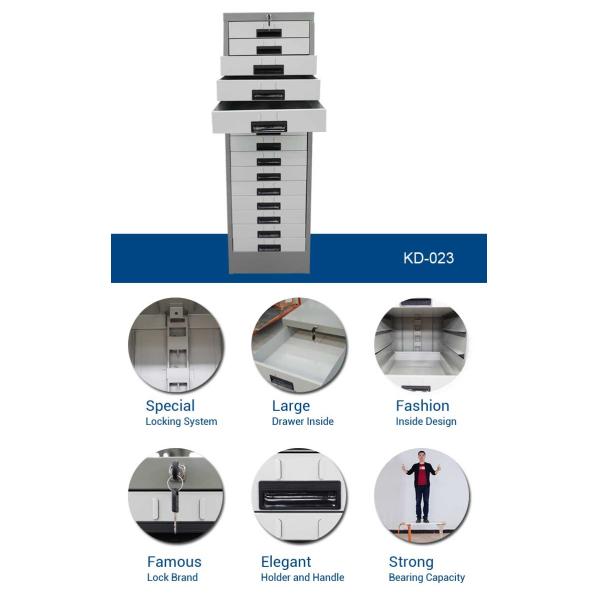 KD-023

Special
Locking System

Large
Drawer Inside

Fashion
Inside Design

Famous
Lock Brand

Elegant
Holder and Handle

Strong
Bearing Capacity