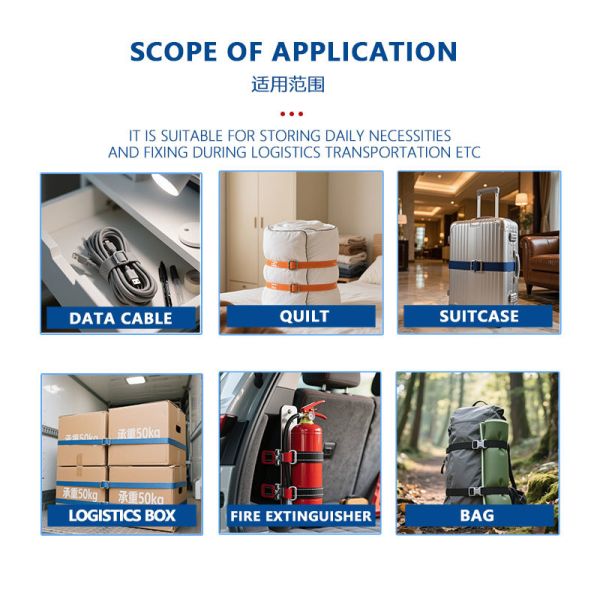 SCOPE OF APPLICATION

适用范围

IT IS SUITABLE FOR STORING DAILY NECESSITIES AND FIXING DURING LOGISTICS TRANSPORTATION ETC

DATA CABLE

QUILT

SUITCASE

承重50kg

承重50kg

承重50kg

承重50kg

LOGISTICS BOX

FIRE EXTINGUISHER

BAG