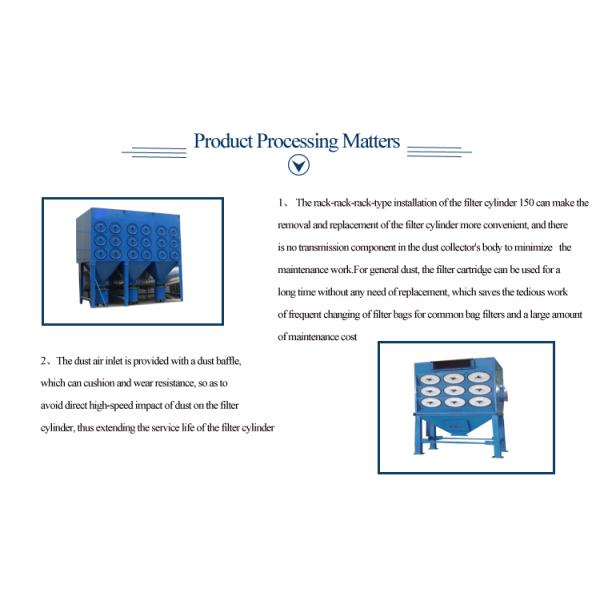 Product Processing Matters

1、 The rack-rack-rack-type installation of the filter cylinder 150 can make the removal and replacement of the filter cylinder more convenient, and there is no transmission component in the dust collector's body to minimize the maintenance work.For general dust, the filter cartridge can be used for a long time without any need of replacement, which saves the tedious work of frequent changing of filter bags for common bag filters and a large amount of maintenance cost

2、The dust air inlet is provided with a dust baffle, which can cushion and wear resistance, so as to avoid direct high-speed impact of dust on the filter cylinder, thus extending the service life of the filter cylinder