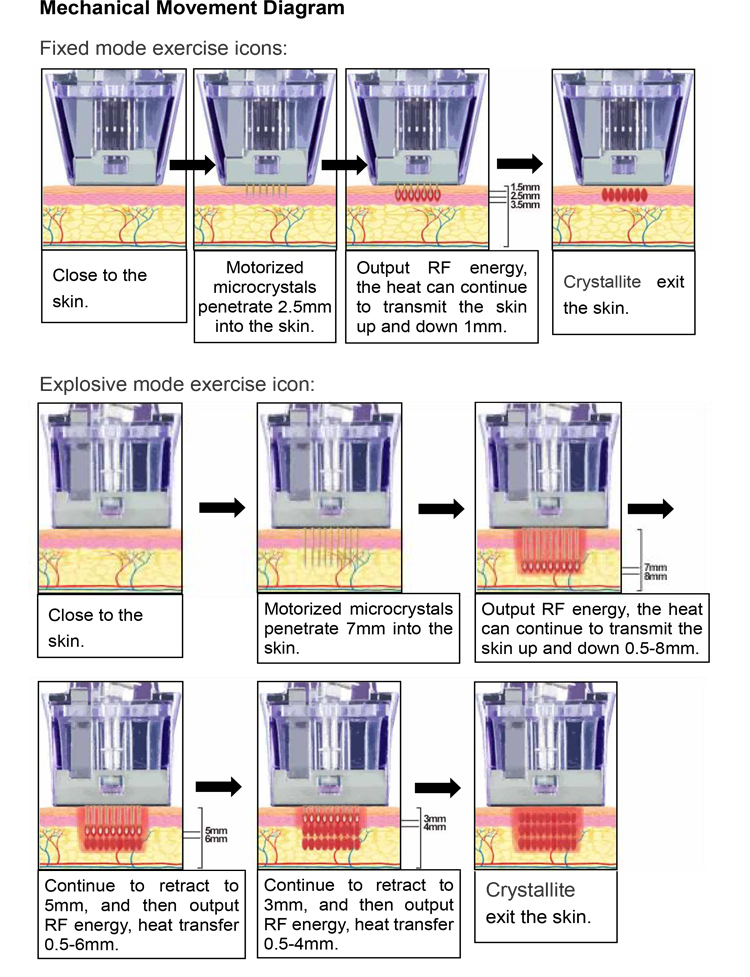 Mechanical Movement Diagram

Fixed mode exercise icons:

1.5mm
2.5mm
3.5mm

Close to the skin.

Motorized microcrystals penetrate 2.5mm into the skin.

Output RF energy, the heat can continue to transmit the skin up and down 1mm.

Crystallite exit the skin.

Explosive mode exercise icon:

7mm
8mm

Close to the skin.

Motorized microcrystals penetrate 7mm into the skin.

Output RF energy, the heat can continue to transmit the skin up and down 0.5-8mm.

5mm
6mm

3mm
4mm

Continue to retract to 5mm, and then output RF energy, heat transfer 0.5-6mm.

Continue to retract to 3mm, and then output RF energy, heat transfer 0.5-4mm.

Crystallite exit the skin.