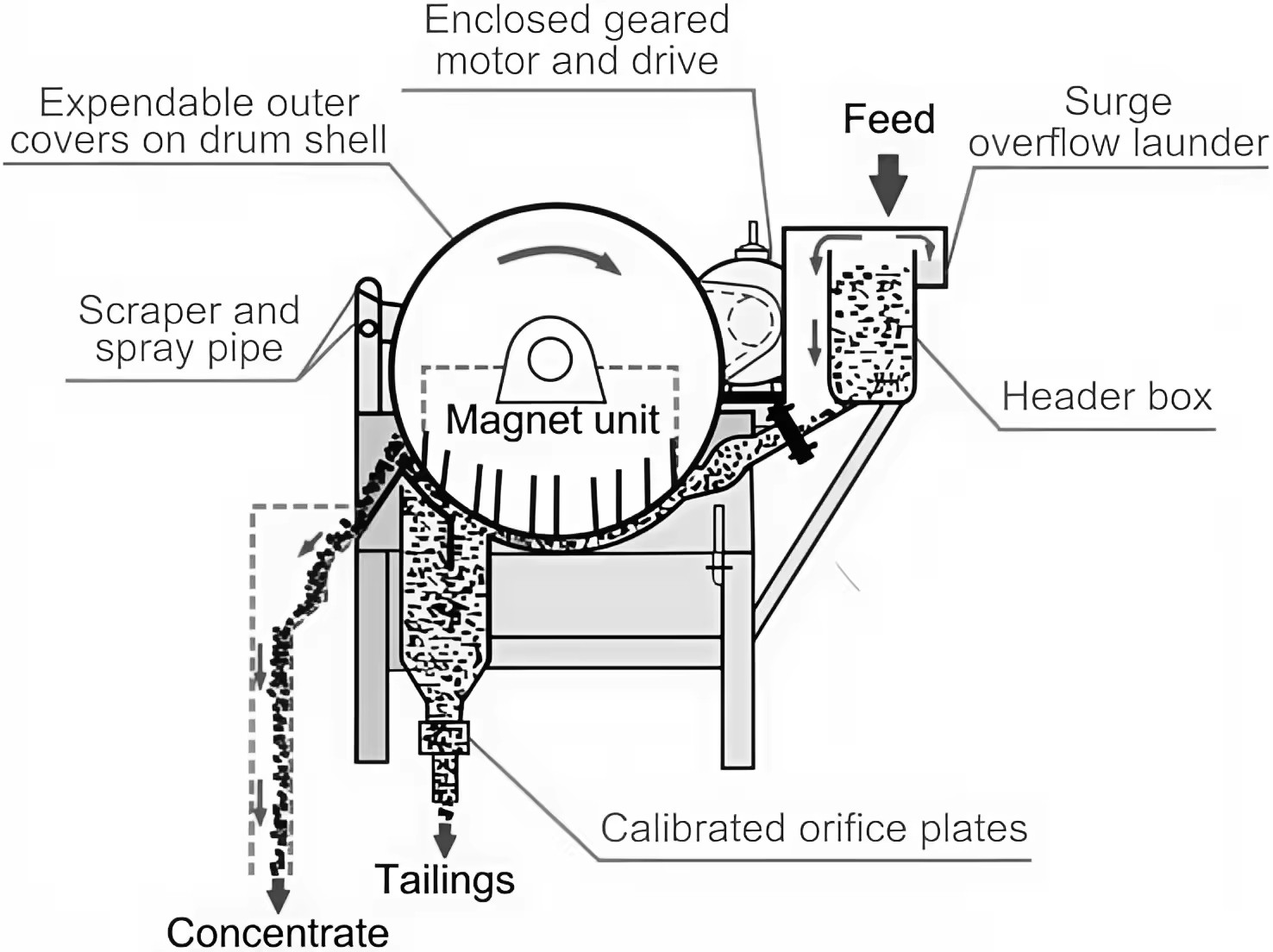 Enclosed geared motor and drive

Expendable outer covers on drum shell

Feed

Surge overflow launder

Scraper and spray pipe

Magnet unit

Header box

Calibrated orifice plates

Tailings

Concentrate