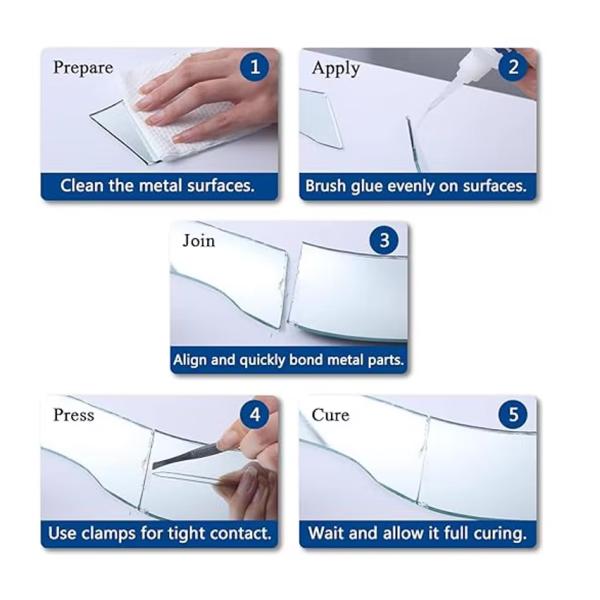 Prepare
1
Clean the metal surfaces.

Apply
2
Brush glue evenly on surfaces.

Join
3
Align and quickly bond metal parts.

Press
4
Use clamps for tight contact.

Cure
5
Wait and allow it full curing.