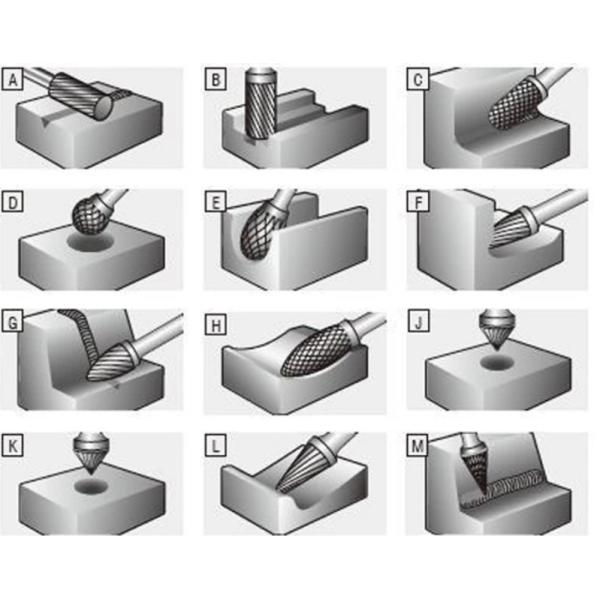 A
B
C
D
E
F
G
H
J
K
L
M