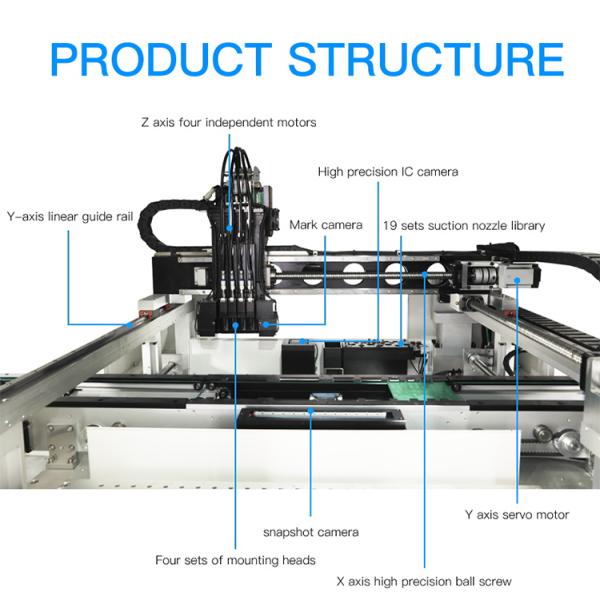 PRODUCT STRUCTURE

Z axis four independent motors

High precision IC camera

Y-axis linear guide rail

Mark camera

19 sets suction nozzle library

Y axis servo motor

snapshot camera

Four sets of mounting heads

X axis high precision ball screw