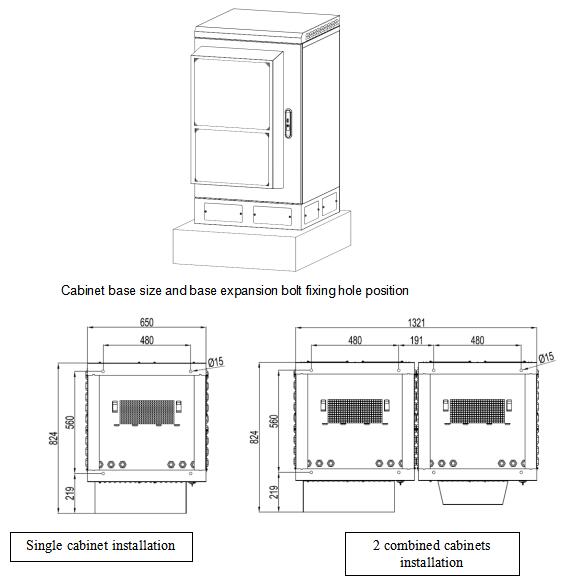 Cabinet base size and base expansion bolt fixing hole position

650

480

Ø15

824

560

219

1321

480

191

480

Ø15

824

560

219

Single cabinet installation

2 combined cabinets installation