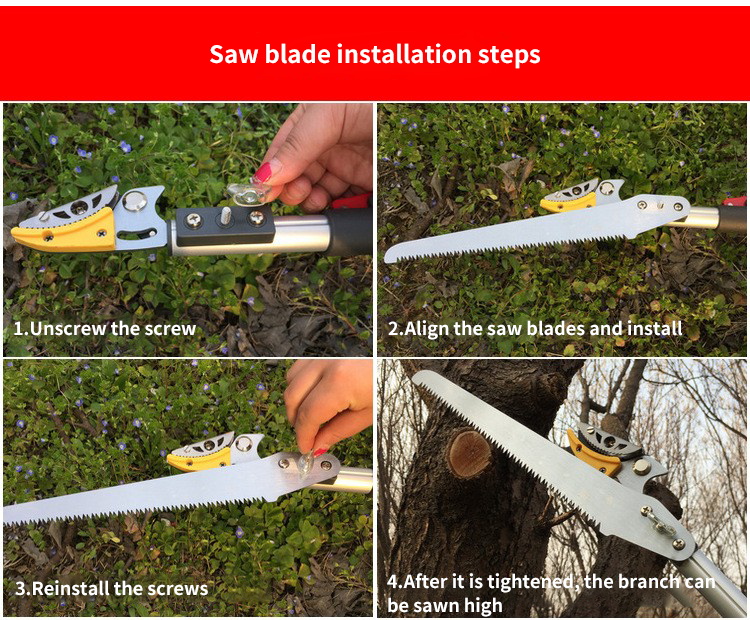 Saw blade installation steps

1.Unscrew the screw

2.Align the saw blades and install

3.Reinstall the screws

4.After it is tightened, the branch can be sawn high