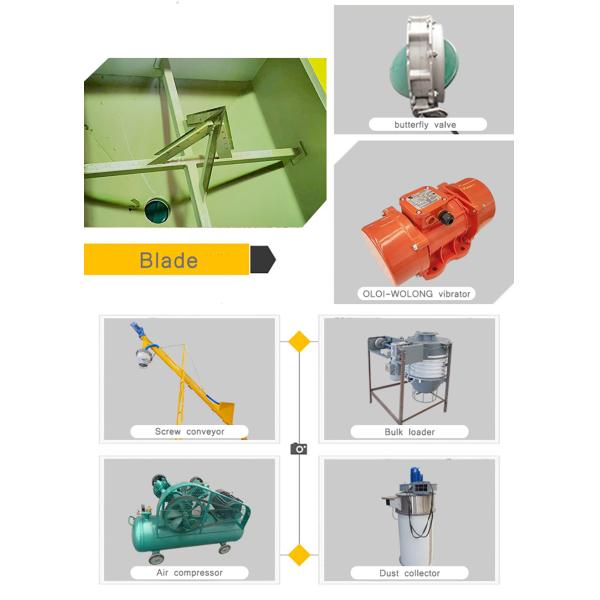 butterfly valve

Blade

OLOI-WOLONG vibrator

Screw conveyor

Bulk loader

Air compressor

Dust collector