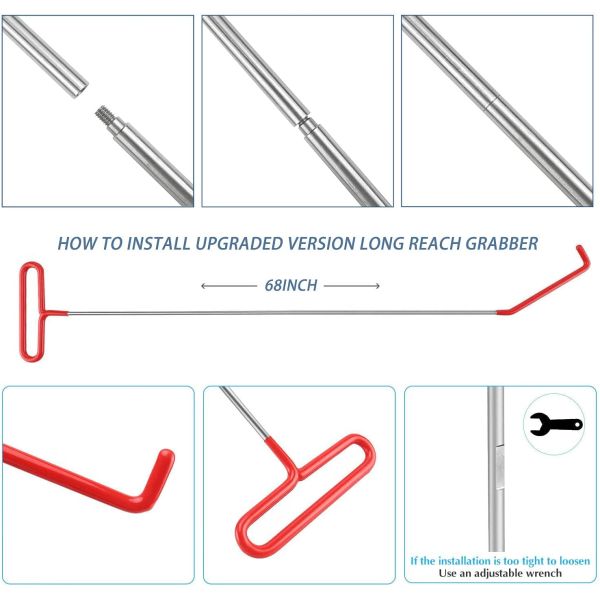 HOW TO INSTALL UPGRADED VERSION LONG REACH GRABBER

68INCH

If the installation is too tight to loosen
Use an adjustable wrench