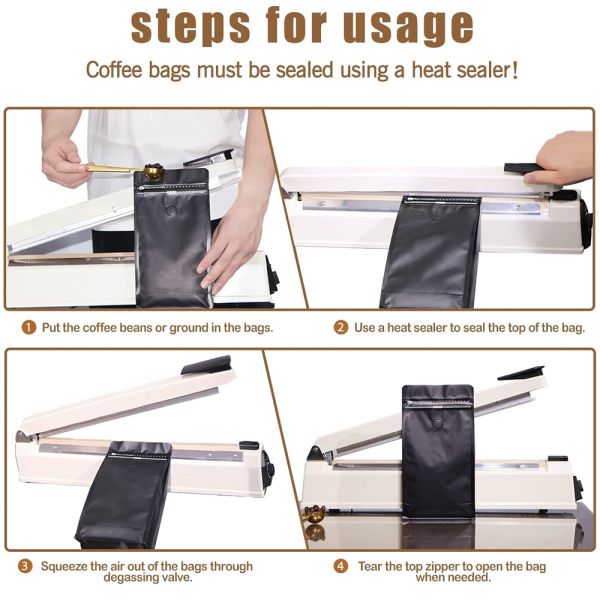 steps for usage

Coffee bags must be sealed using a heat sealer!

1 Put the coffee beans or ground in the bags.

2 Use a heat sealer to seal the top of the bag.

3 Squeeze the air out of the bags through degassing valve.

4 Tear the top zipper to open the bag when needed.