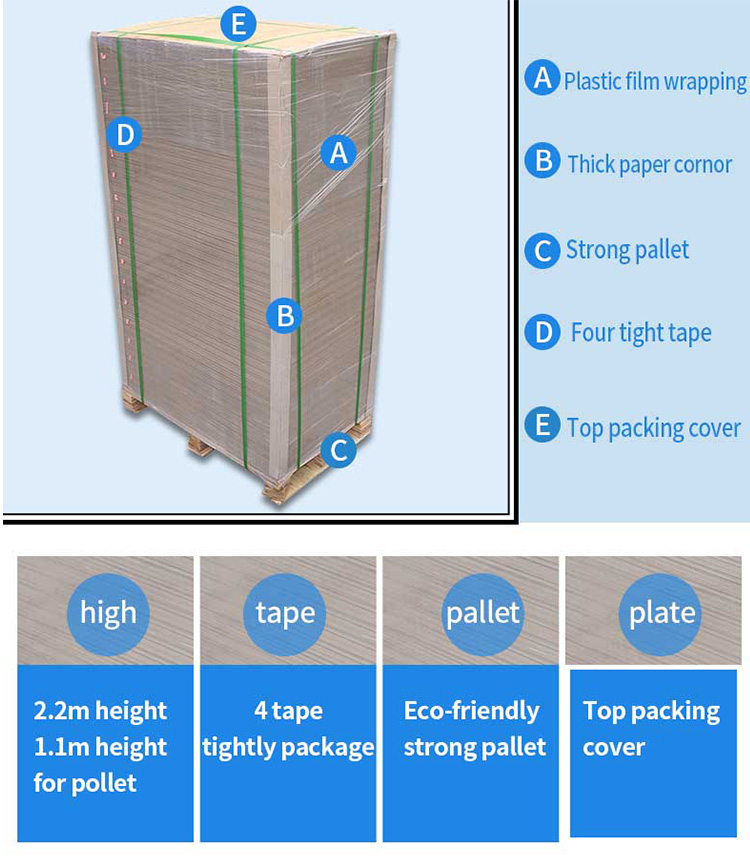 E

D

A

B

C

A Plastic film wrapping

B Thick paper cornor

C Strong pallet

D Four tight tape

E Top packing cover

high

2.2m height
1.1m height
for pollet

tape

4 tape
tightly package

pallet

Eco-friendly
strong pallet

plate

Top packing
cover