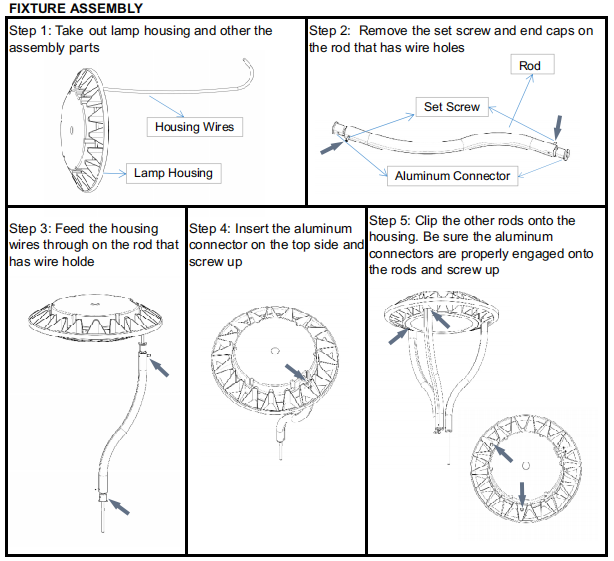 FIXTURE ASSEMBLY

Step 1: Take out lamp housing and other the assembly parts

Housing Wires

Lamp Housing

Step 2: Remove the set screw and end caps on the rod that has wire holes

Rod

Set Screw

Aluminum Connector

Step 3: Feed the housing wires through on the rod that has wire holde

Step 4: Insert the aluminum connector on the top side and screw up

Step 5: Clip the other rods onto the housing. Be sure the aluminum connectors are properly engaged onto the rods and screw up