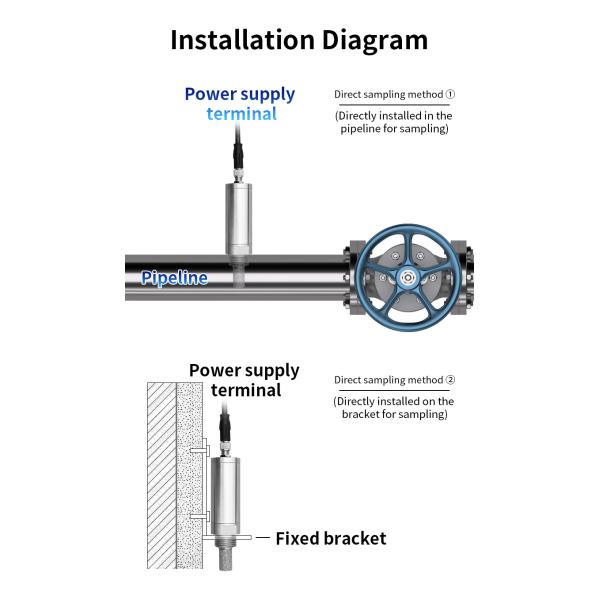 Installation Diagram

Power supply terminal

Direct sampling method ①

(Directly installed in the pipeline for sampling)

Pipeline

Power supply terminal

Direct sampling method ②

(Directly installed on the bracket for sampling)

Fixed bracket