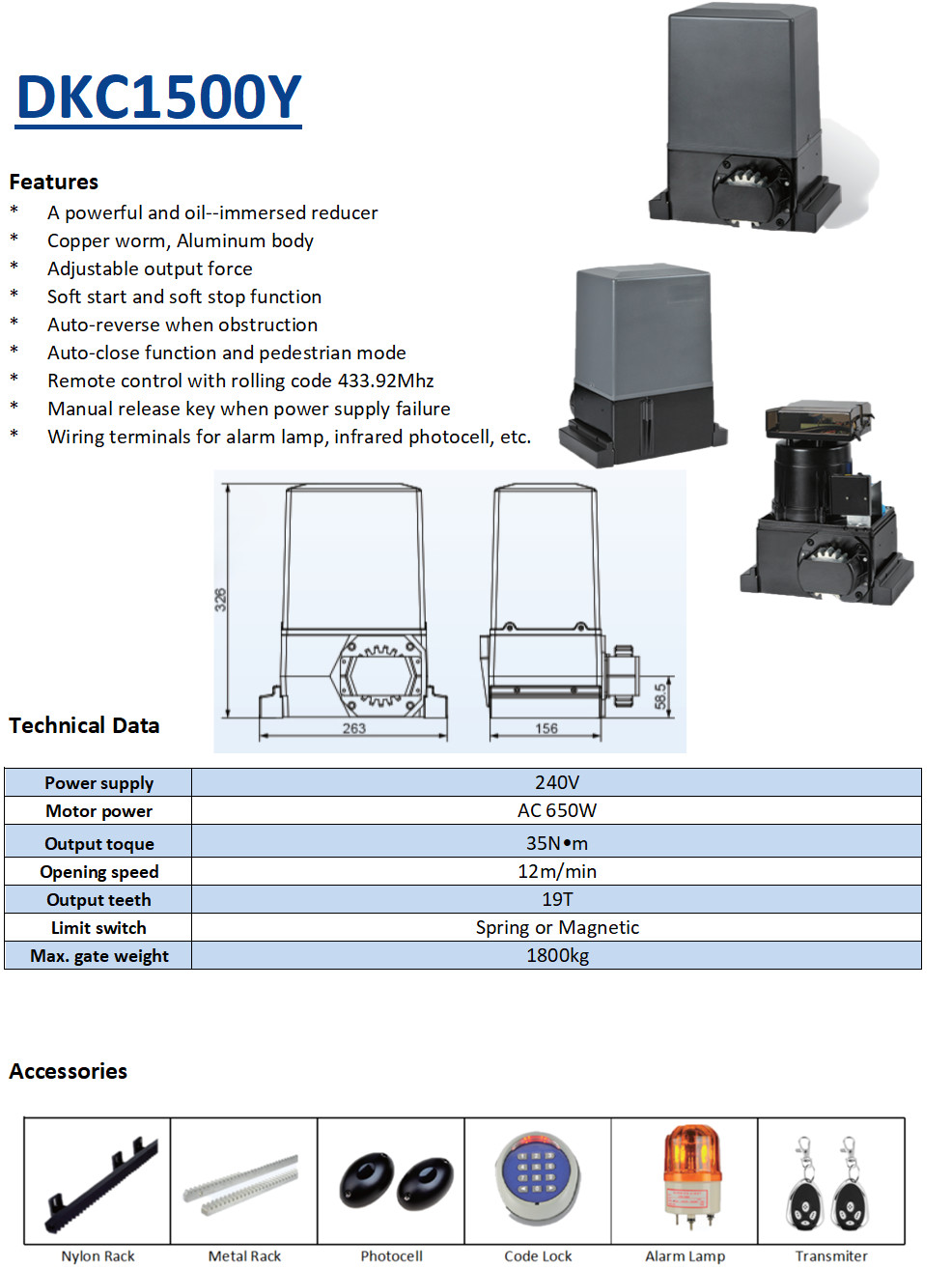 DKC1500Y

Features

* A powerful and oil--immersed reducer
* Copper worm, Aluminum body
* Adjustable output force
* Soft start and soft stop function
* Auto-reverse when obstruction
* Auto-close function and pedestrian mode
* Remote control with rolling code 433.92Mhz
* Manual release key when power supply failure
* Wiring terminals for alarm lamp, infrared photocell, etc.

326
263
156
58.5

Technical Data

| Power supply | 240V |
|---|---|
| Motor power | AC 650W |
| Output toque | 35N•m |
| Opening speed | 12m/min |
| Output teeth | 19T |
| Limit switch | Spring or Magnetic |
| Max. gate weight | 1800kg |

Accessories

| Nylon Rack | Metal Rack | Photocell | Code Lock | Alarm Lamp | Transmiter |
|---|---|---|---|---|---|