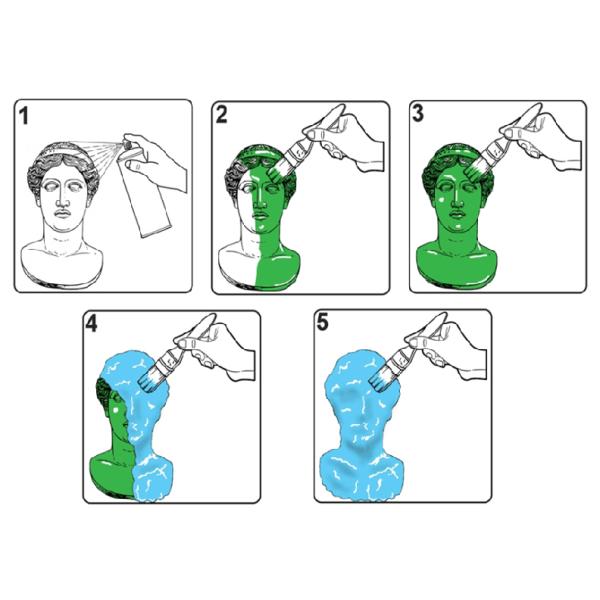 1

2

3

4

5