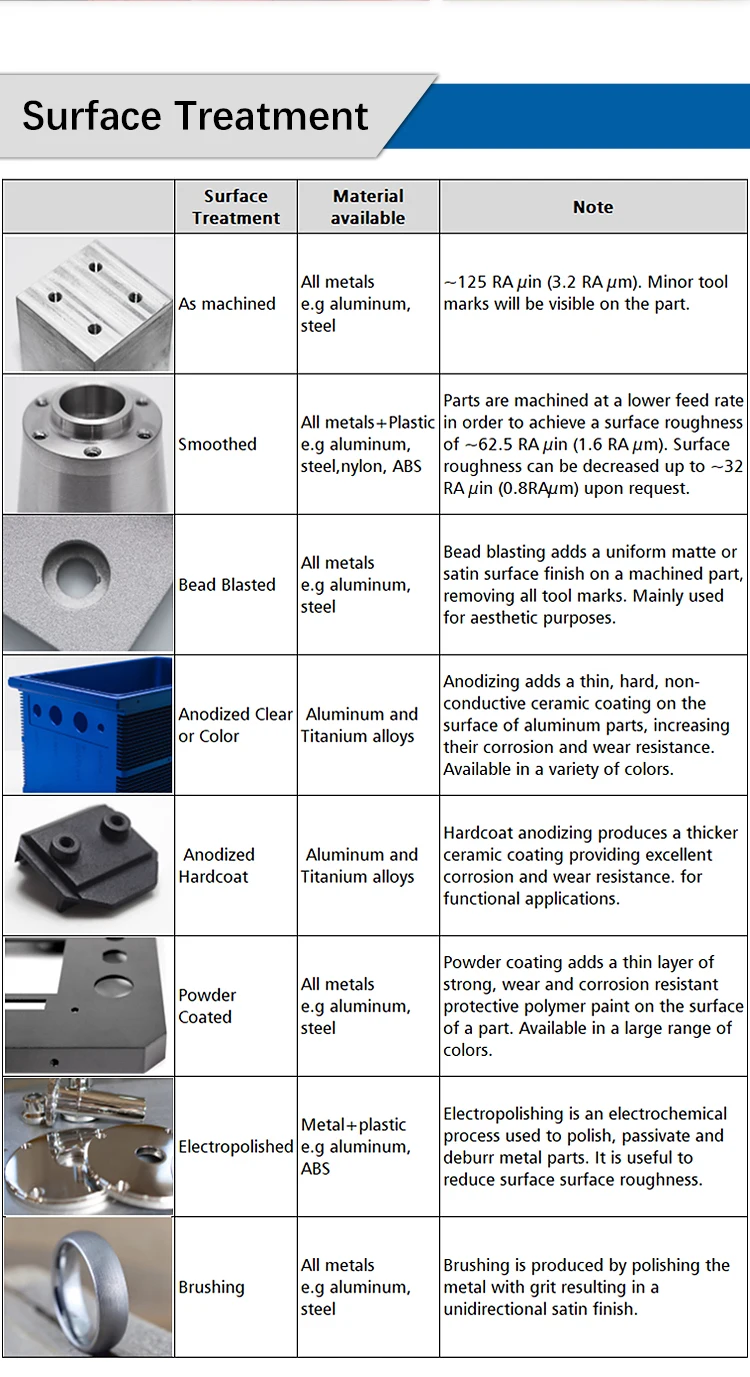 Surface Treatment

| | Surface Treatment | Material available | Note |
|---|---|---|---|
| | As machined | All metals e.g aluminum, steel | ~125 RA $\mu$in (3.2 RA $\mu$m). Minor tool marks will be visible on the part. |
| | Smoothed | All metals+Plastic e.g aluminum, steel,nylon, ABS | Parts are machined at a lower feed rate in order to achieve a surface roughness of ~62.5 RA $\mu$in (1.6 RA $\mu$m). Surface roughness can be decreased up to ~32 RA $\mu$in (0.8RA$\mu$m) upon request. |
| | Bead Blasted | All metals e.g aluminum, steel | Bead blasting adds a uniform matte or satin surface finish on a machined part, removing all tool marks. Mainly used for aesthetic purposes. |
| | Anodized Clear or Color | Aluminum and Titanium alloys | Anodizing adds a thin, hard, non-conductive ceramic coating on the surface of aluminum parts, increasing their corrosion and wear resistance. Available in a variety of colors. |
| | Anodized Hardcoat | Aluminum and Titanium alloys | Hardcoat anodizing produces a thicker ceramic coating providing excellent corrosion and wear resistance. for functional applications. |
| | Powder Coated | All metals e.g aluminum, steel | Powder coating adds a thin layer of strong, wear and corrosion resistant protective polymer paint on the surface of a part. Available in a large range of colors. |
| | Electropolished | Metal+plastic e.g aluminum, ABS | Electropolishing is an electrochemical process used to polish, passivate and deburr metal parts. It is useful to reduce surface surface roughness. |
| | Brushing | All metals e.g aluminum, steel | Brushing is produced by polishing the metal with grit resulting in a unidirectional satin finish. |