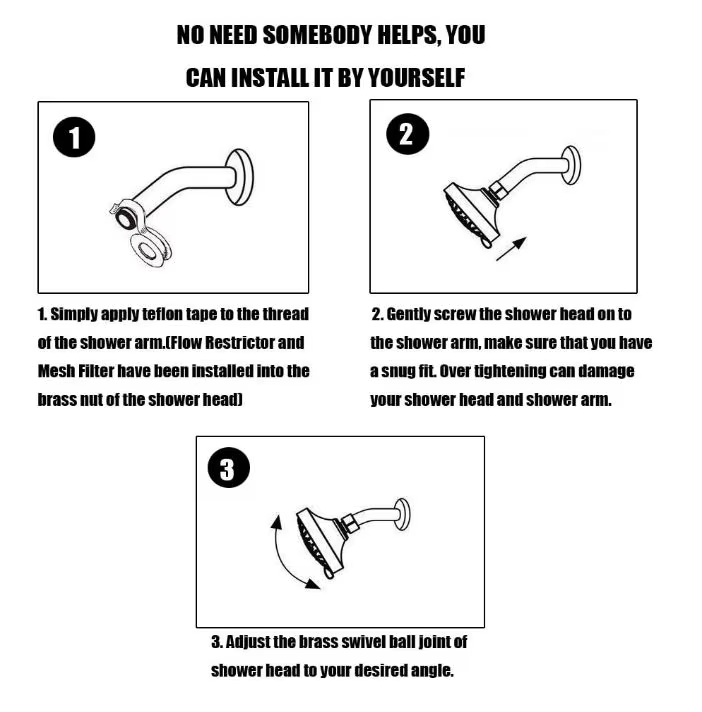 NO NEED SOMEBODY HELPS, YOU CAN INSTALL IT BY YOURSELF

1

1. Simply apply teflon tape to the thread of the shower arm.(Flow Restrictor and Mesh Filter have been installed into the brass nut of the shower head)

2

2. Gently screw the shower head on to the shower arm, make sure that you have a snug fit. Over tightening can damage your shower head and shower arm.

3

3. Adjust the brass swivel ball joint of shower head to your desired angle.