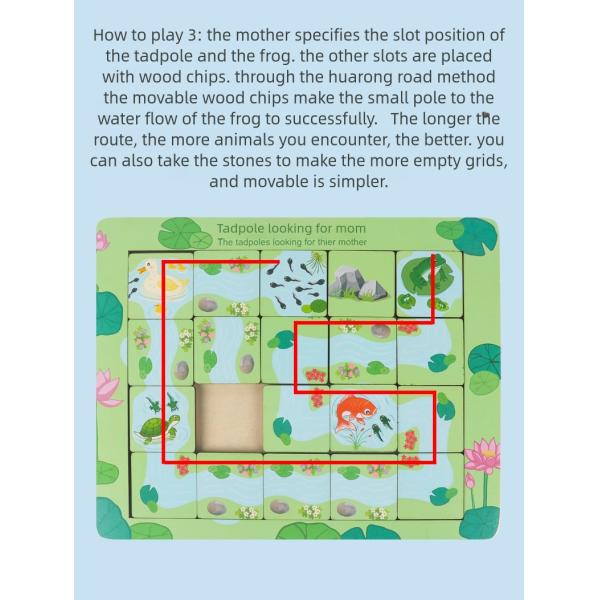 How to play 3: the mother specifies the slot position of the tadpole and the frog. the other slots are placed with wood chips. through the huarong road method the movable wood chips make the small pole to the water flow of the frog to successfully.   The longer the route, the more animals you encounter, the better. you can also take the stones to make the more empty grids, and movable is simpler.

Tadpole looking for mom
The tadpoles looking for thier mother