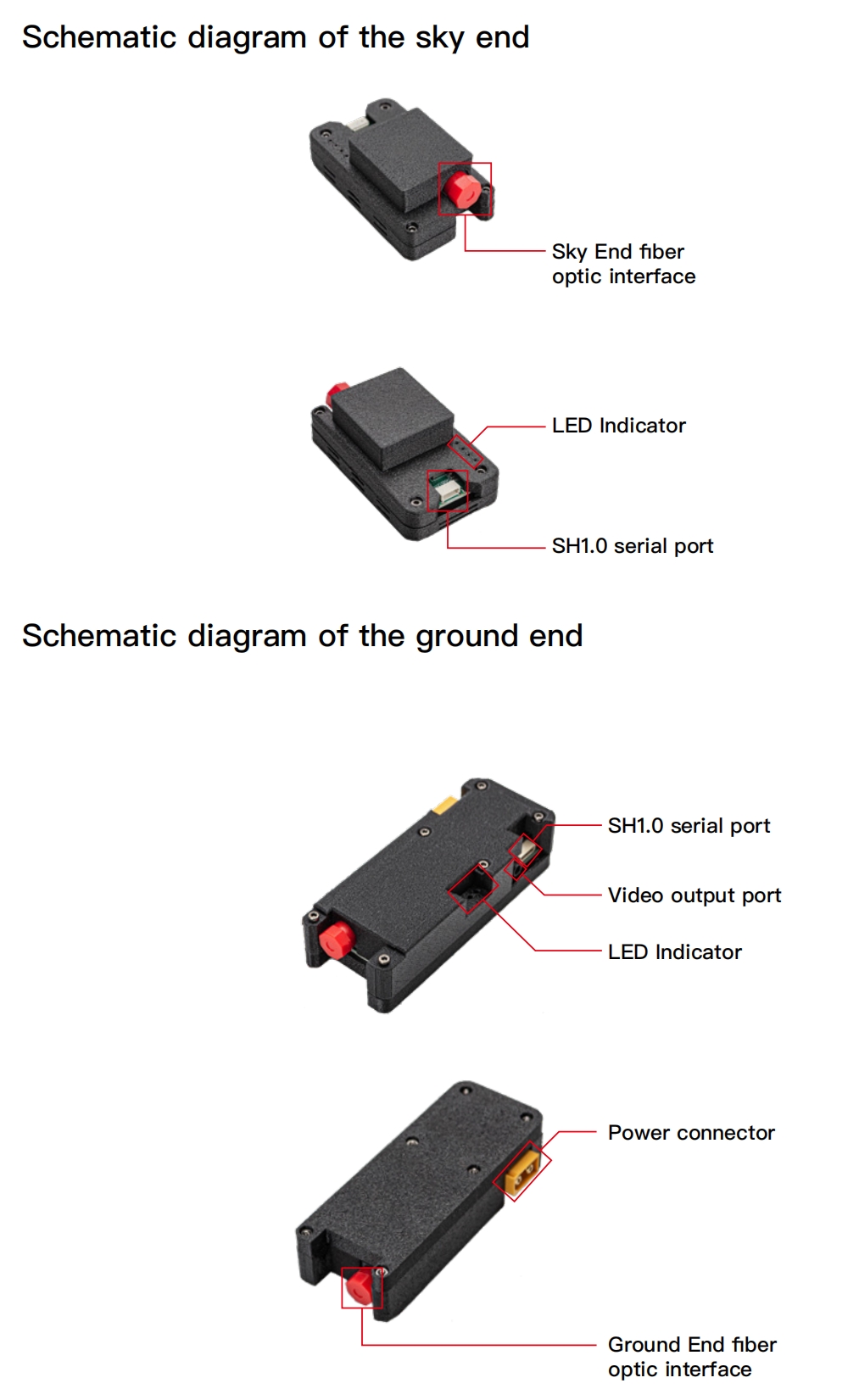 Schematic diagram of the sky end

Sky End fiber optic interface

LED Indicator

SH1.0 serial port

Schematic diagram of the ground end

SH1.0 serial port

Video output port

LED Indicator

Power connector

Ground End fiber optic interface