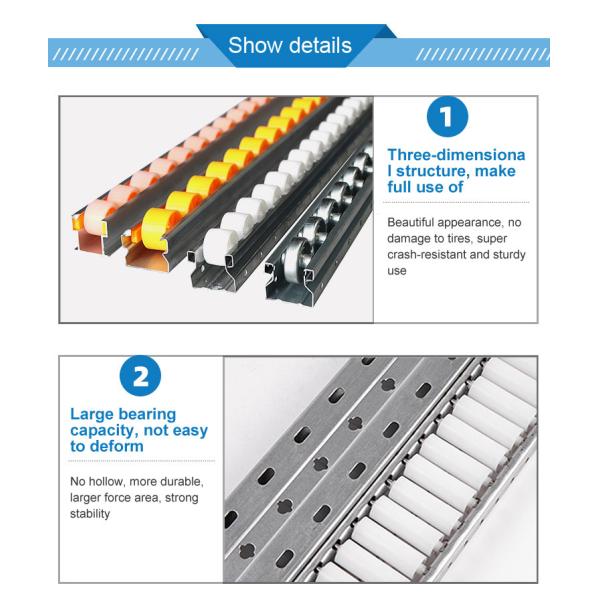 Show details

1

Three-dimensiona l structure, make full use of

Beautiful appearance, no damage to tires, super crash-resistant and sturdy use

2

Large bearing capacity, not easy to deform

No hollow, more durable, larger force area, strong stability