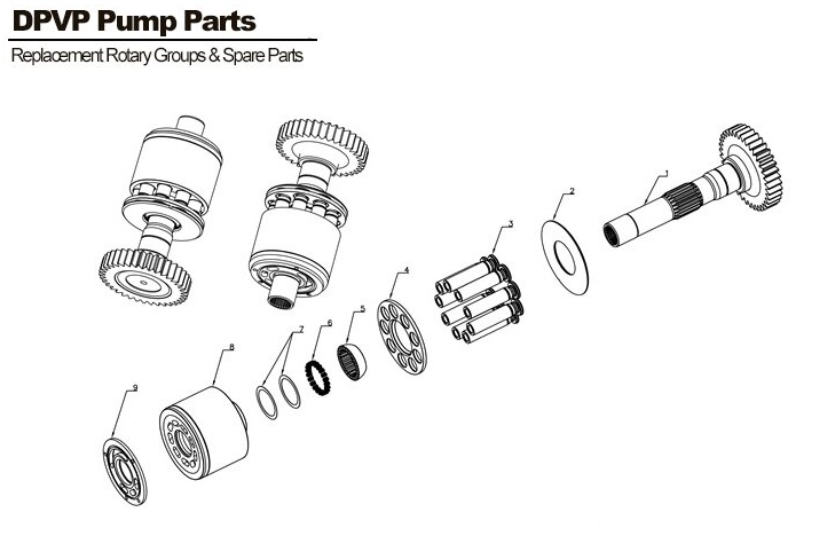 DPVP Pump Parts

Replacement Rotary Groups & Spare Parts

1
2
3
4
5
6
7
8
9