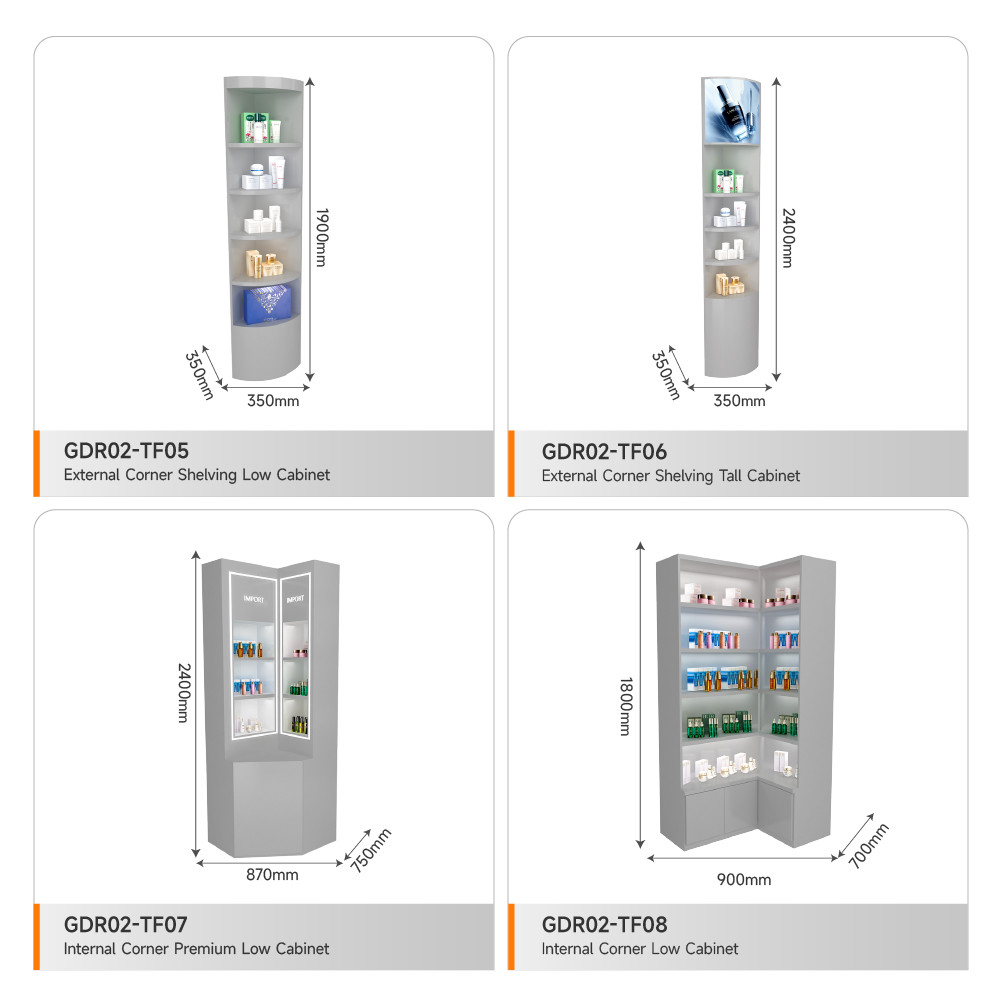 1900mm
350mm
350mm

GDR02-TF05
External Corner Shelving Low Cabinet

2400mm
350mm
350mm

GDR02-TF06
External Corner Shelving Tall Cabinet

IMPORT
IMPORT
2400mm
870mm
750mm

GDR02-TF07
Internal Corner Premium Low Cabinet

1800mm
900mm
700mm

GDR02-TF08
Internal Corner Low Cabinet