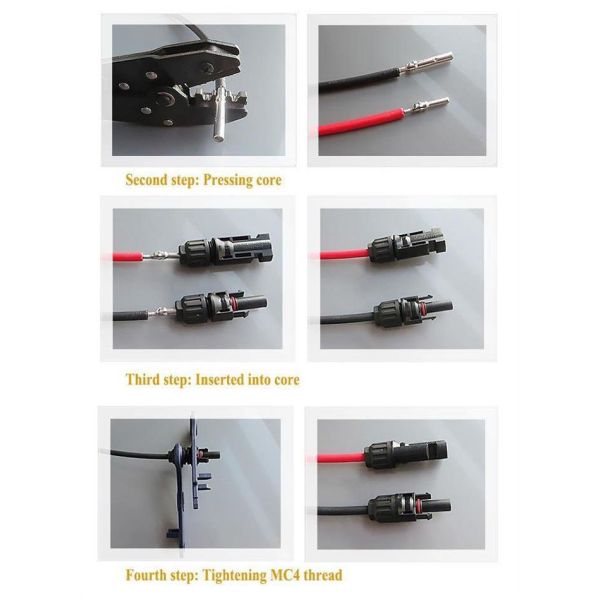 Second step: Pressing core

Third step: Inserted into core

Fourth step: Tightening MC4 thread