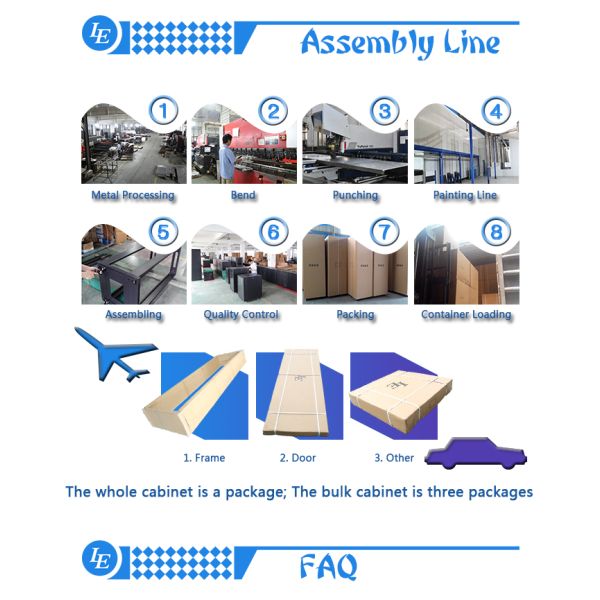 LE

Assembly Line

1
Metal Processing

2
Bend

3
Punching

4
Painting Line

5
Assembling

6
Quality Control

7
Packing

8
Container Loading

1. Frame

2. Door

3. Other

The whole cabinet is a package; The bulk cabinet is three packages

LE

FAQ