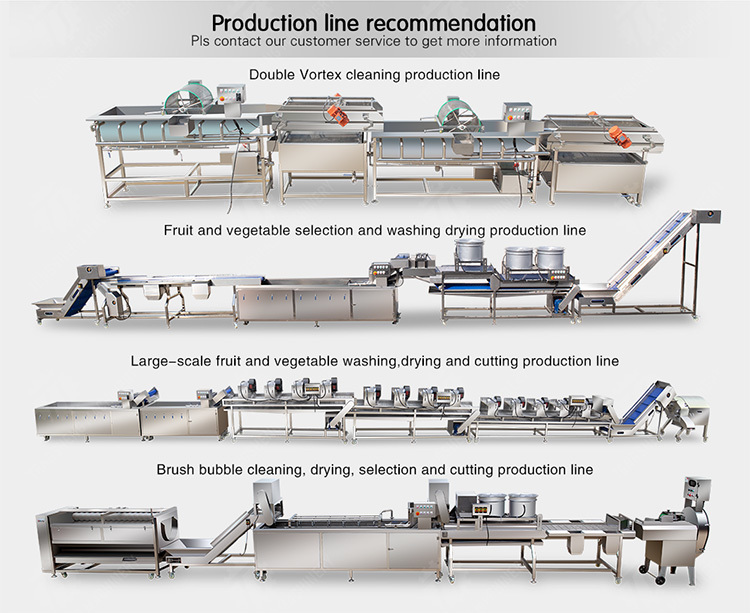 Production line recommendation
Pls contact our customer service to get more information

Double Vortex cleaning production line

Fruit and vegetable selection and washing drying production line

Large-scale fruit and vegetable washing,drying and cutting production line

Brush bubble cleaning, drying, selection and cutting production line