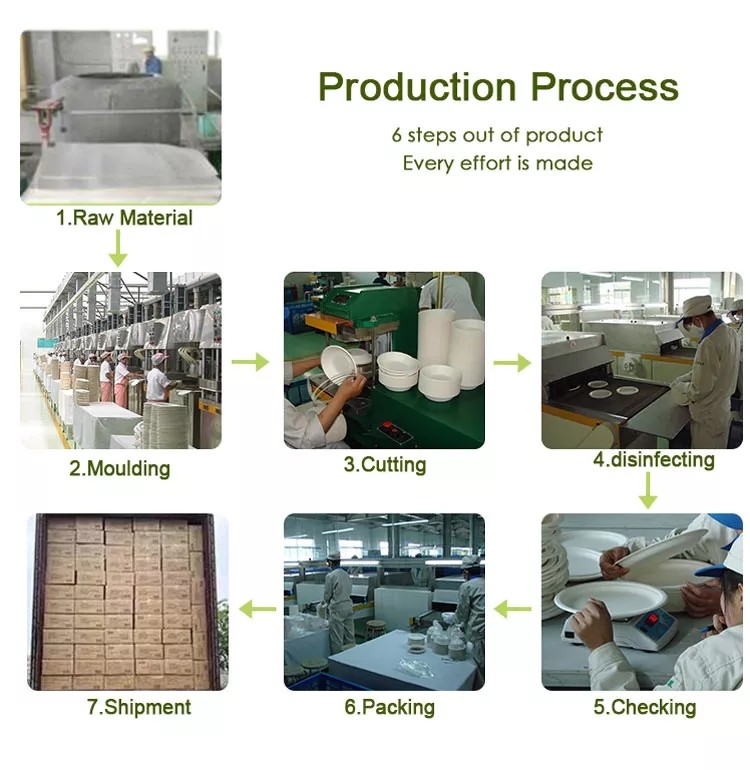 Production Process

6 steps out of product
Every effort is made

1.Raw Material

2.Moulding

3.Cutting

4.disinfecting

5.Checking

6.Packing

7.Shipment