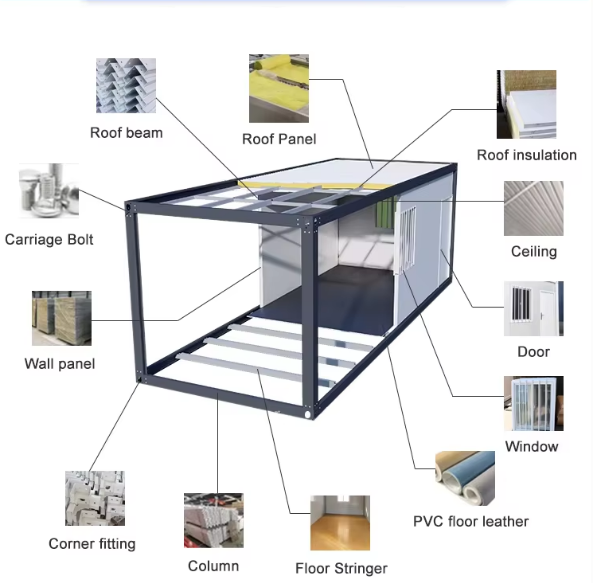 Roof beam

Roof Panel

Roof insulation

Carriage Bolt

Ceiling

Wall panel

Door

Window

PVC floor leather

Corner fitting

Column

Floor Stringer